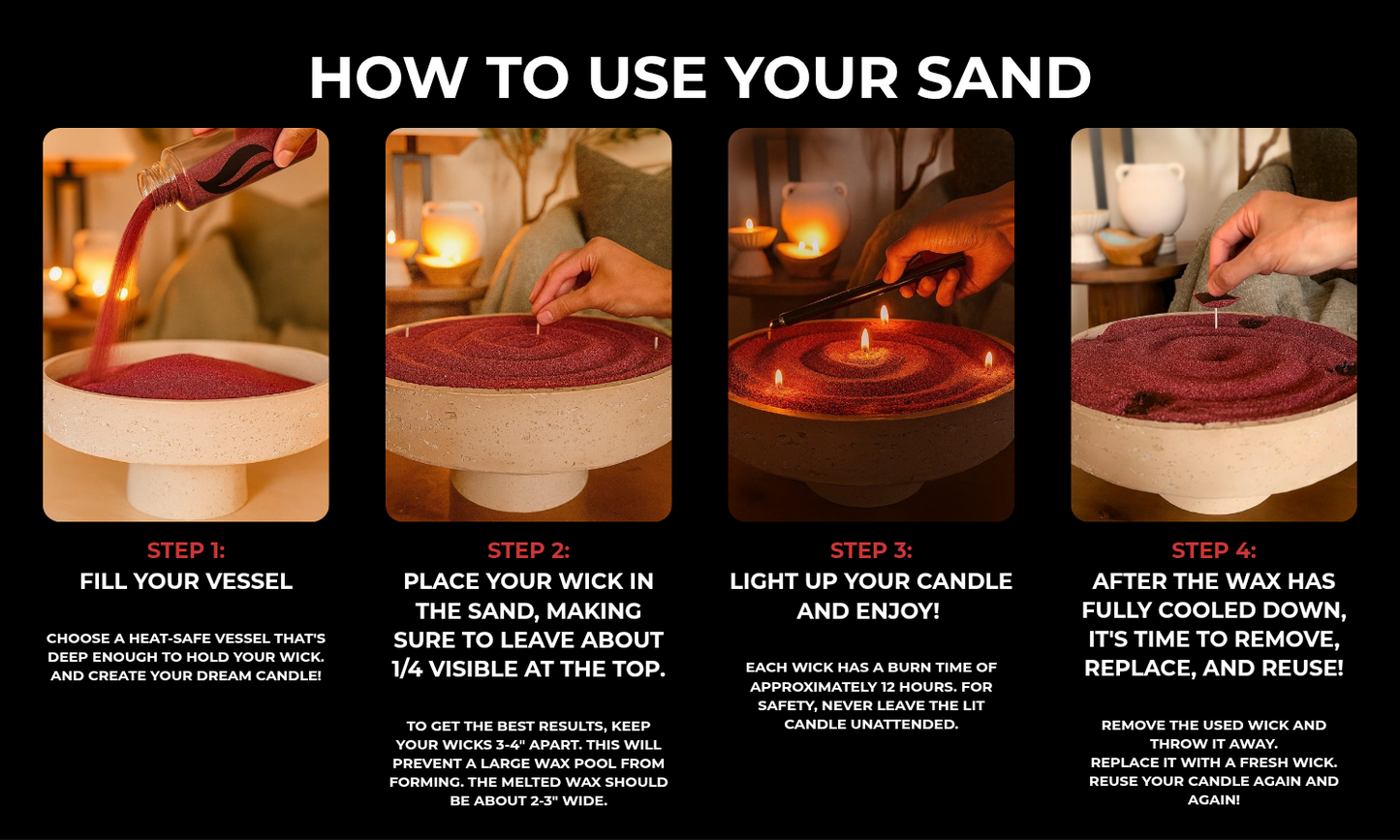 HOW TO USE YOUR SAND

STEP 1:
FILL YOUR VESSEL

CHOOSE A HEAT-SAFE VESSEL THAT'S DEEP ENOUGH TO HOLD YOUR WICK. AND CREATE YOUR DREAM CANDLE!

STEP 2:
PLACE YOUR WICK IN THE SAND, MAKING SURE TO LEAVE ABOUT 1/4 VISIBLE AT THE TOP.

TO GET THE BEST RESULTS, KEEP YOUR WICKS 3-4" APART. THIS WILL PREVENT A LARGE WAX POOL FROM FORMING. THE MELTED WAX SHOULD BE ABOUT 2-3" WIDE.

STEP 3:
LIGHT UP YOUR CANDLE AND ENJOY!

EACH WICK HAS A BURN TIME OF APPROXIMATELY 12 HOURS. FOR SAFETY, NEVER LEAVE THE LIT CANDLE UNATTENDED.

STEP 4:
AFTER THE WAX HAS FULLY COOLED DOWN, IT'S TIME TO REMOVE, REPLACE, AND REUSE!

REMOVE THE USED WICK AND THROW IT AWAY.
REPLACE IT WITH A FRESH WICK.
REUSE YOUR CANDLE AGAIN AND AGAIN!