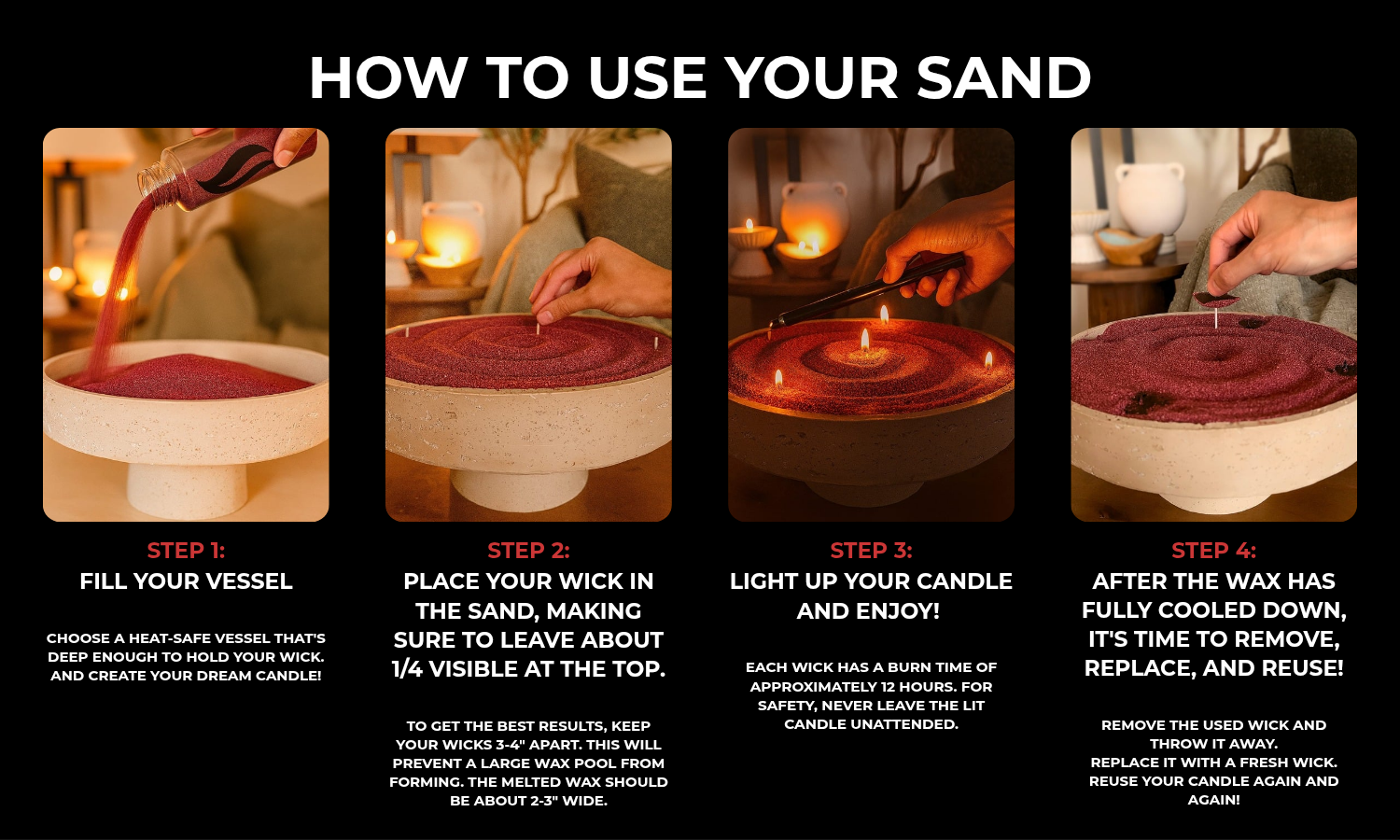 HOW TO USE YOUR SAND

STEP 1:
FILL YOUR VESSEL

CHOOSE A HEAT-SAFE VESSEL THAT'S DEEP ENOUGH TO HOLD YOUR WICK. AND CREATE YOUR DREAM CANDLE!

STEP 2:
PLACE YOUR WICK IN THE SAND, MAKING SURE TO LEAVE ABOUT 1/4 VISIBLE AT THE TOP.

TO GET THE BEST RESULTS, KEEP YOUR WICKS 3-4" APART. THIS WILL PREVENT A LARGE WAX POOL FROM FORMING. THE MELTED WAX SHOULD BE ABOUT 2-3" WIDE.

STEP 3:
LIGHT UP YOUR CANDLE AND ENJOY!

EACH WICK HAS A BURN TIME OF APPROXIMATELY 12 HOURS. FOR SAFETY, NEVER LEAVE THE LIT CANDLE UNATTENDED.

STEP 4:
AFTER THE WAX HAS FULLY COOLED DOWN, IT'S TIME TO REMOVE, REPLACE, AND REUSE!

REMOVE THE USED WICK AND THROW IT AWAY.
REPLACE IT WITH A FRESH WICK.
REUSE YOUR CANDLE AGAIN AND AGAIN!